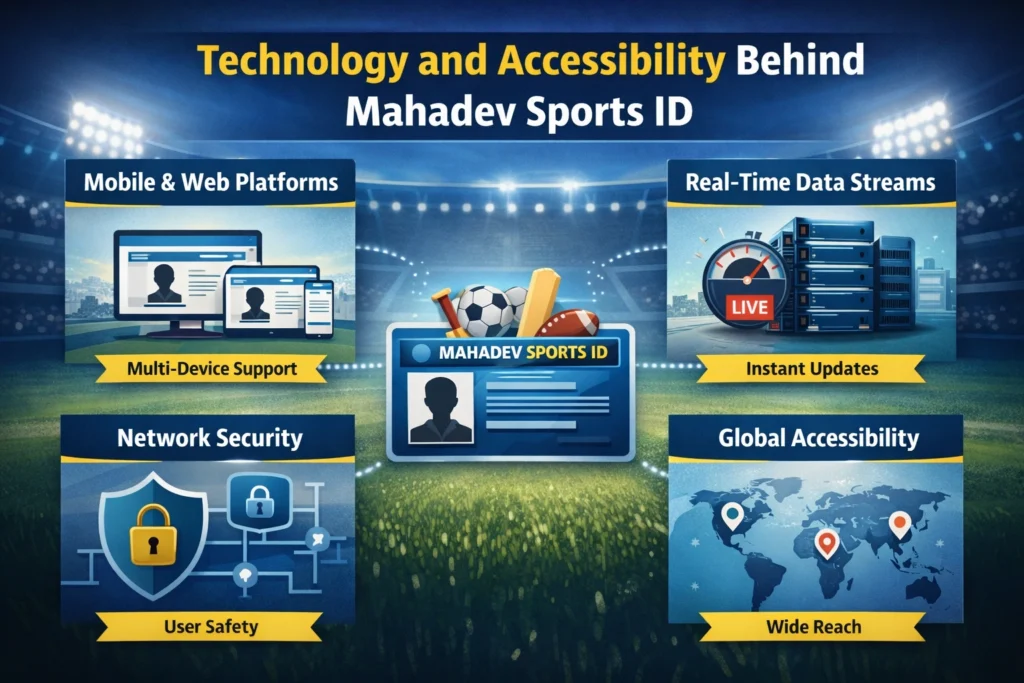 Technology and Accessibility Behind Mahadev Sports ID

Mobile & Web Platforms

Multi-Device Support

Real-Time Data Streams

LIVE

Instant Updates

MAHADEV SPORTS ID

Network Security

User Safety

Global Accessibility

Wide Reach